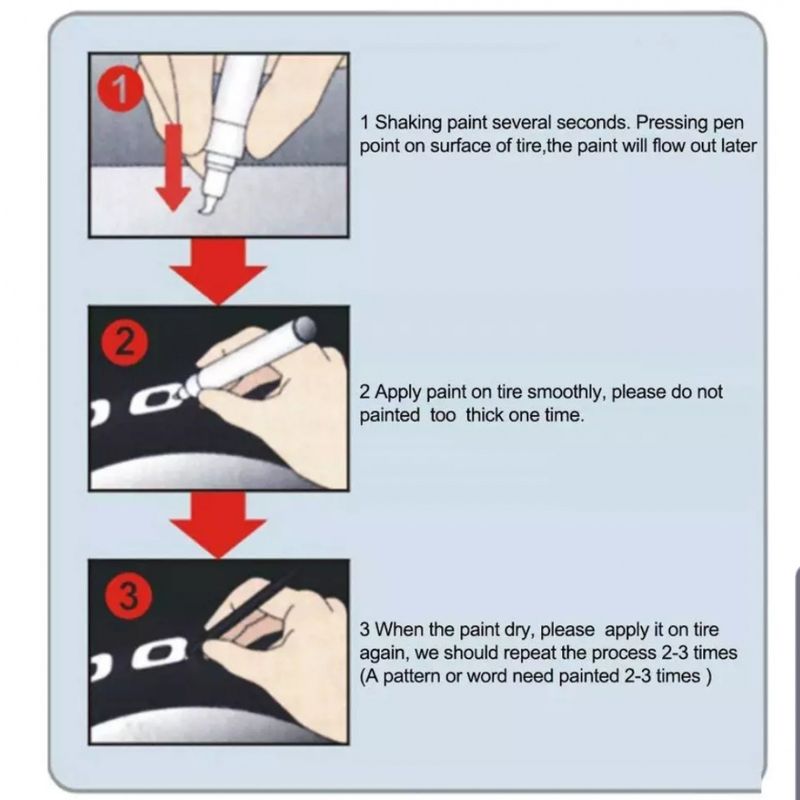 1

1 Shaking paint several seconds. Pressing pen point on surface of tire,the paint will flow out later

2

2 Apply paint on tire smoothly, please do not painted too thick one time.

3

3 When the paint dry, please apply it on tire again, we should repeat the process 2-3 times (A pattern or word need painted 2-3 times )